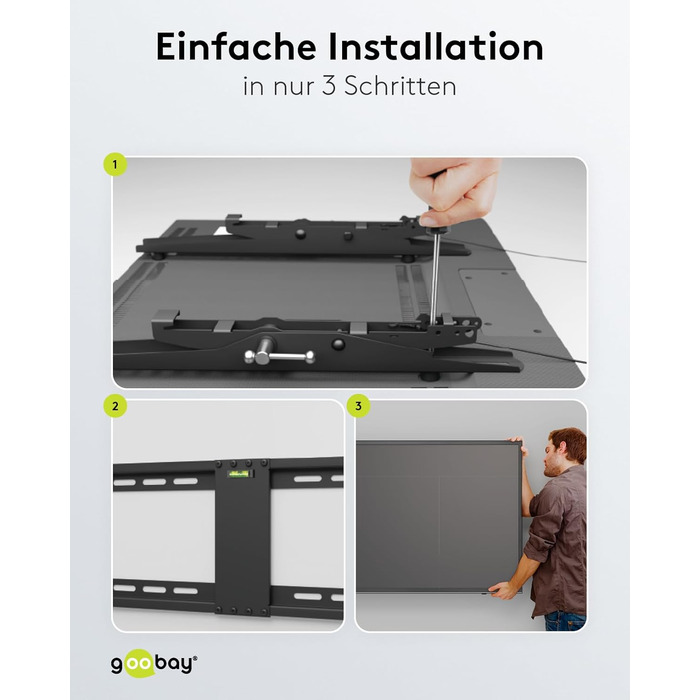 Einfache Installation
in nur 3 Schritten

1

2

3

goobay®