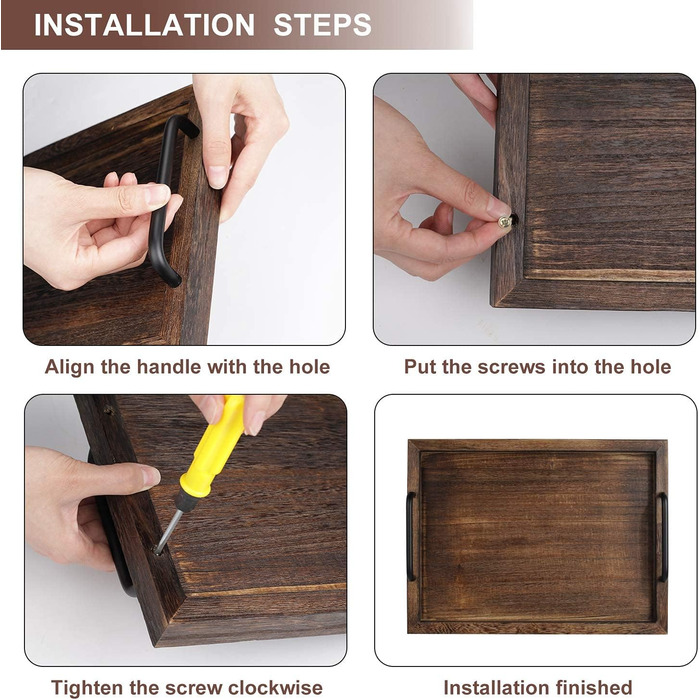 INSTALLATION STEPS

Align the handle with the hole

Put the screws into the hole

Tighten the screw clockwise

Installation finished