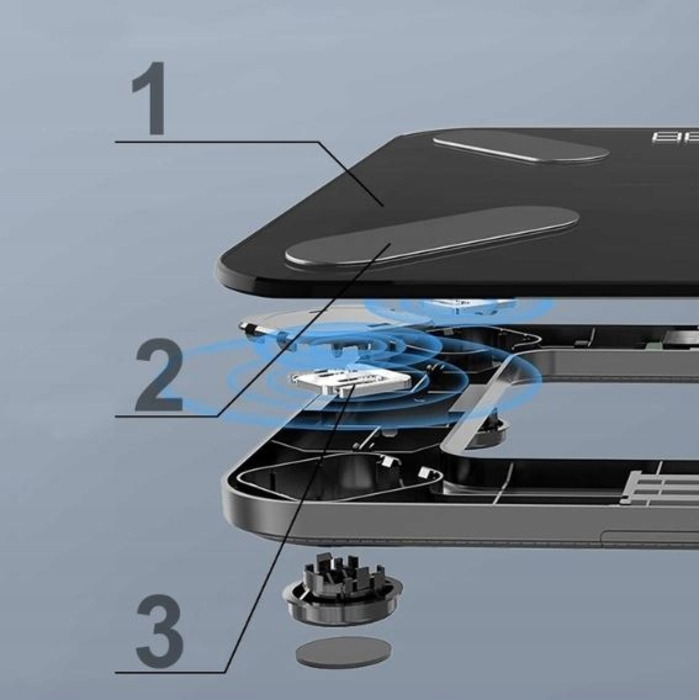 1

2

3