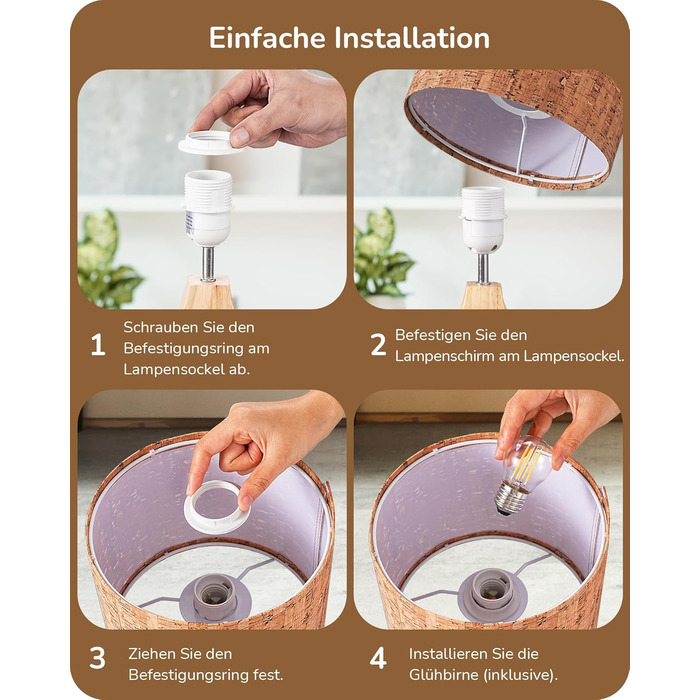 Einfache Installation

1 Schrauben Sie den Befestigungsring am Lampensockel ab.

2 Befestigen Sie den Lampenschirm am Lampensockel.

3 Ziehen Sie den Befestigungsring fest.

4 Installieren Sie die Glühbirne (inklusive).