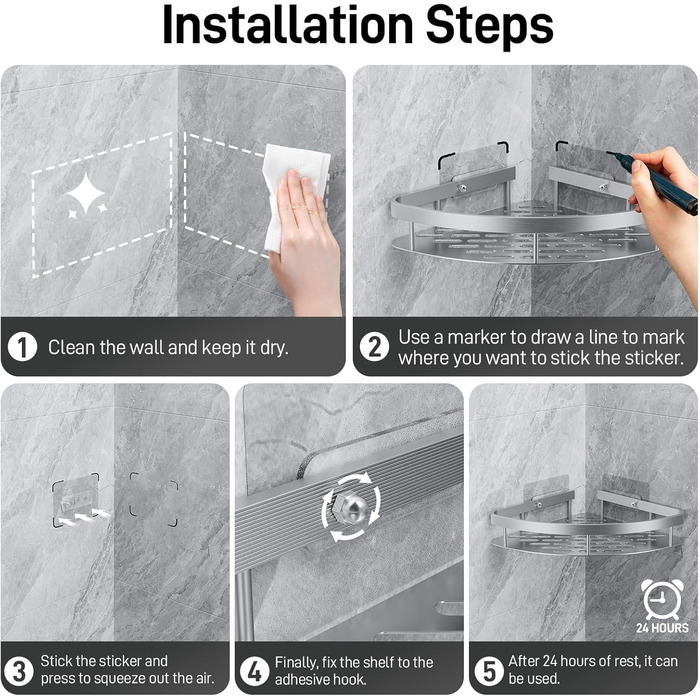 Installation Steps

1 Clean the wall and keep it dry.

2 Use a marker to draw a line to mark where you want to stick the sticker.

3 Stick the sticker and press to squeeze out the air.

4 Finally, fix the shelf to the adhesive hook.

24 HOURS

5 After 24 hours of rest, it can be used.