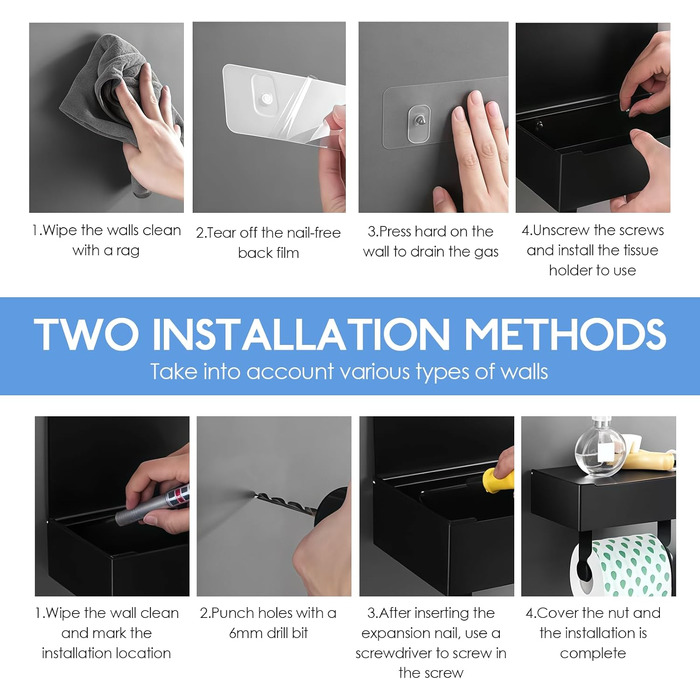 1.Wipe the walls clean with a rag

2.Tear off the nail-free back film

3.Press hard on the wall to drain the gas

4.Unscrew the screws and install the tissue holder to use

TWO INSTALLATION METHODS

Take into account various types of walls

1.Wipe the wall clean and mark the installation location

2.Punch holes with a 6mm drill bit

3.After inserting the expansion nail, use a screwdriver to screw in the screw

4.Cover the nut and the installation is complete