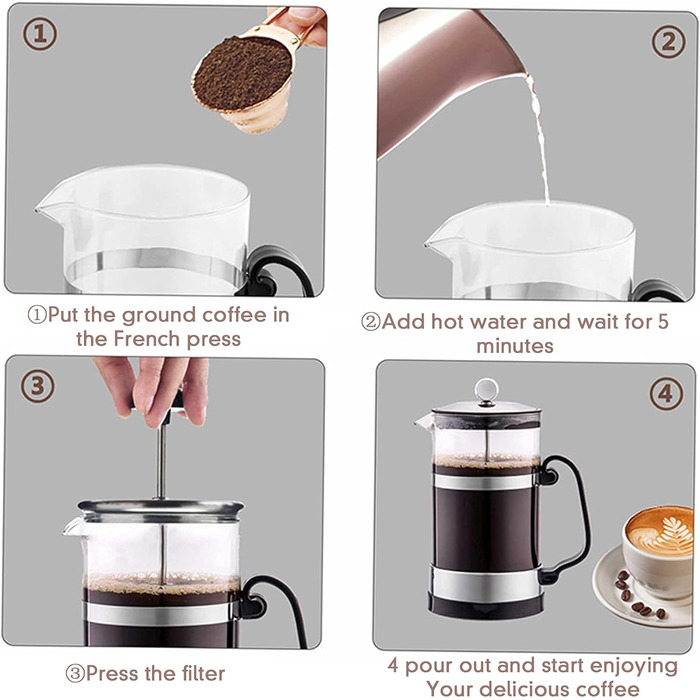 ①

①Put the ground coffee in the French press

②

②Add hot water and wait for 5 minutes

③

③Press the filter

④

4 pour out and start enjoying Your delicious coffee