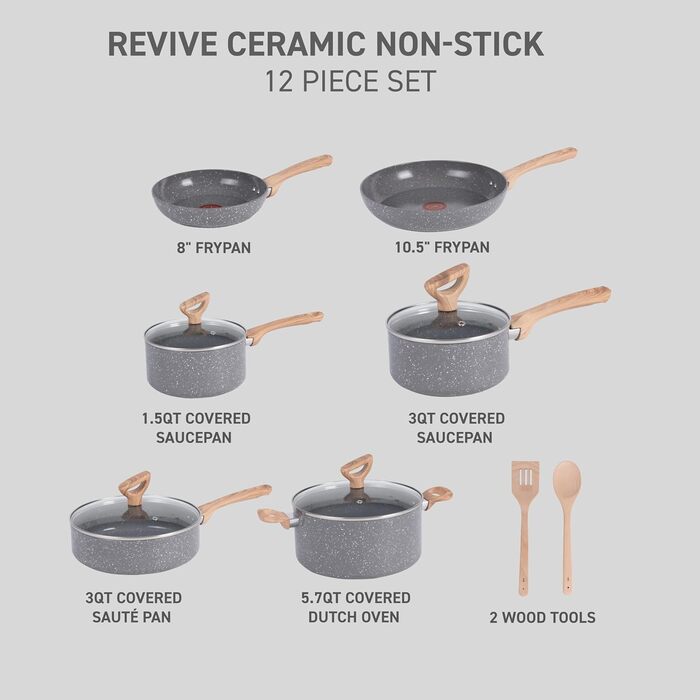 REVIVE CERAMIC NON-STICK
12 PIECE SET

8" FRYPAN

10.5" FRYPAN

1.5QT COVERED SAUCEPAN

3QT COVERED SAUCEPAN

3QT COVERED SAUTÉ PAN

5.7QT COVERED DUTCH OVEN

2 WOOD TOOLS