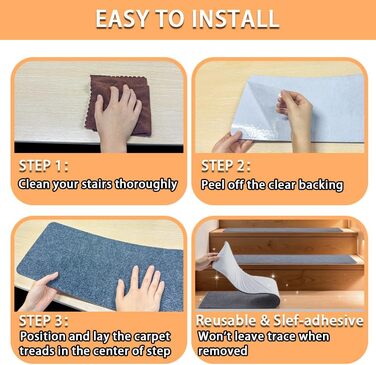 EASY TO INSTALL

STEP 1:
Clean your stairs thoroughly

STEP 2:
Peel off the clear backing

STEP 3:
Position and lay the carpet treads in the center of step

Reusable & Slef-adhesive
Won't leave trace when removed