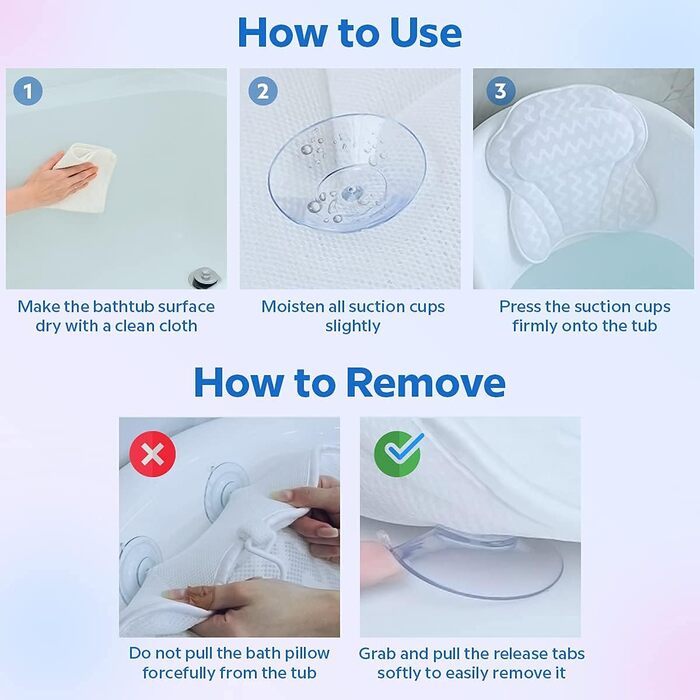 How to Use

1

Make the bathtub surface dry with a clean cloth

2

Moisten all suction cups slightly

3

Press the suction cups firmly onto the tub

How to Remove

Do not pull the bath pillow forcefully from the tub

Grab and pull the release tabs softly to easily remove it