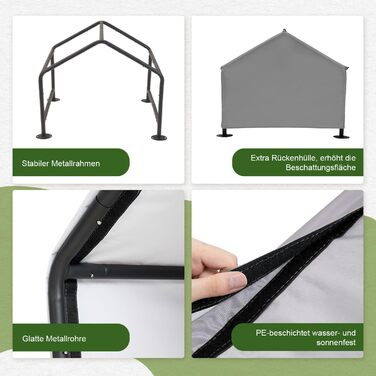 Stabiler Metallrahmen

Extra Rückenhülle, erhöht die Beschattungsfläche

Glatte Metallrohre

PE-beschichtet wasser- und sonnenfest