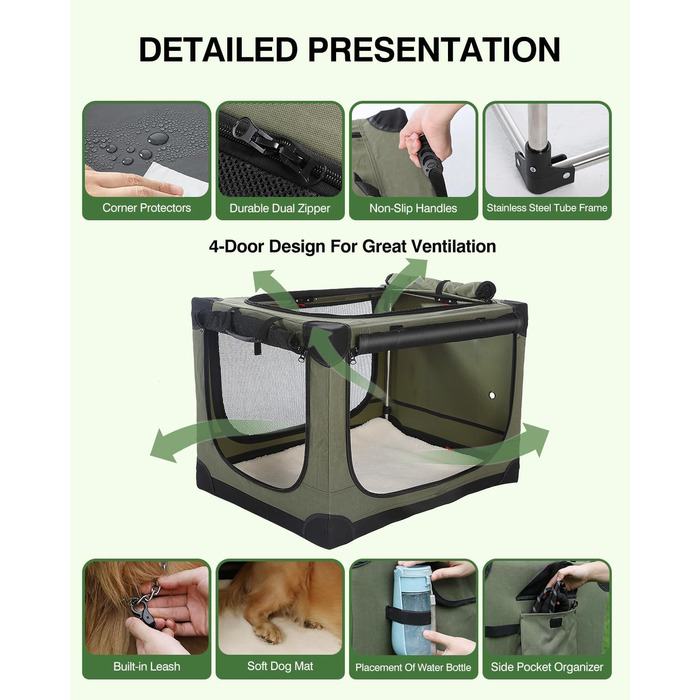 DETAILED PRESENTATION

Corner Protectors

Durable Dual Zipper

Non-Slip Handles

Stainless Steel Tube Frame

4-Door Design For Great Ventilation

Built-in Leash

Soft Dog Mat

Placement Of Water Bottle

Side Pocket Organizer