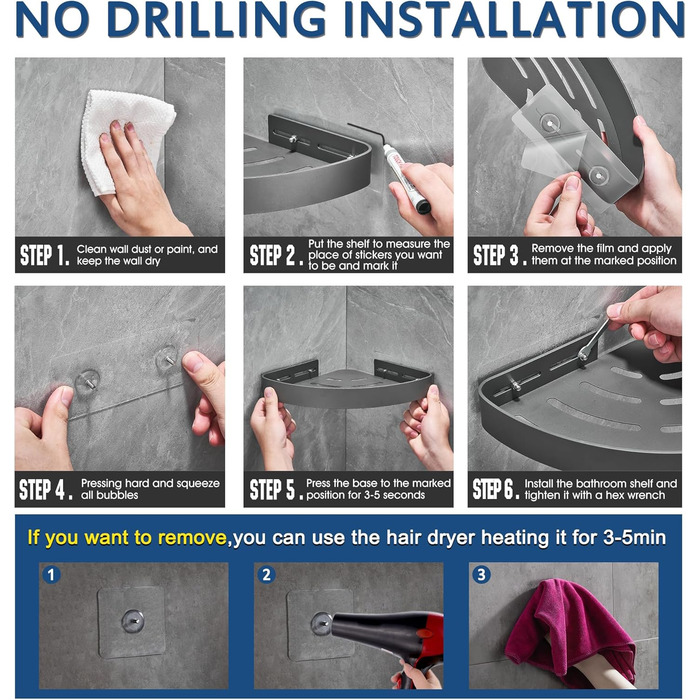 NO DRILLING INSTALLATION

STEP 1. Clean wall dust or paint, and keep the wall dry

STEP 2. Put the shelf to measure the place of stickers you want to be and mark it

STEP 3. Remove the film and apply them at the marked position

STEP 4. Pressing hard and squeeze all bubbles

STEP 5. Press the base to the marked position for 3-5 seconds

STEP 6. Install the bathroom shelf and tighten it with a hex wrench

If you want to remove,you can use the hair dryer heating it for 3-5min

1

2

3