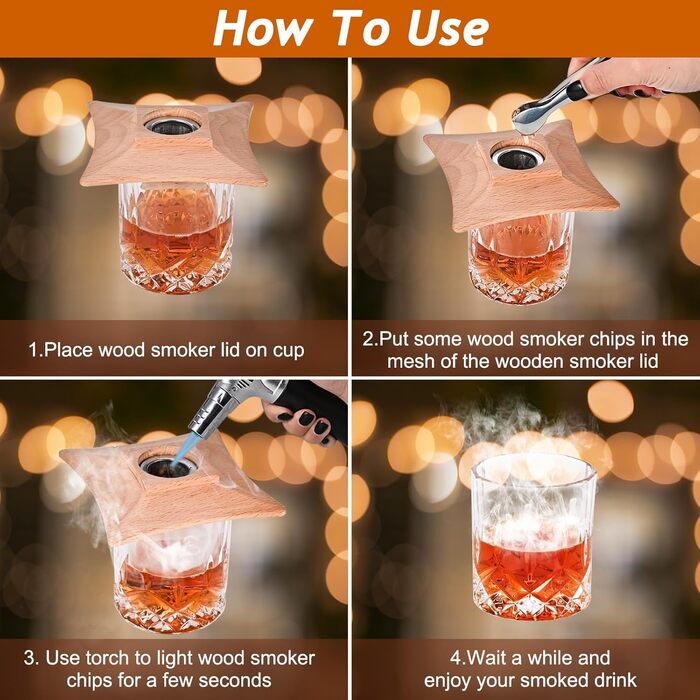 How To Use

1.Place wood smoker lid on cup

2.Put some wood smoker chips in the mesh of the wooden smoker lid

3. Use torch to light wood smoker chips for a few seconds

4.Wait a while and enjoy your smoked drink