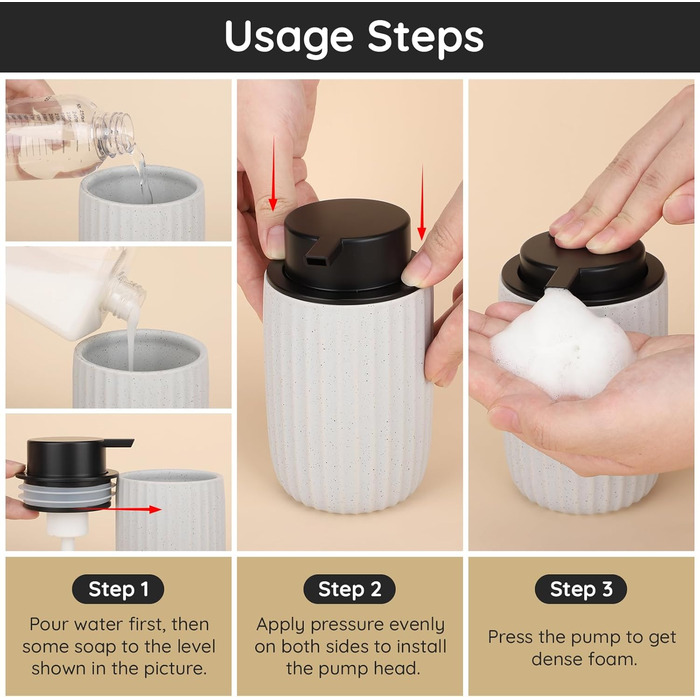 Usage Steps

Step 1

Pour water first, then some soap to the level shown in the picture.

Step 2

Apply pressure evenly on both sides to install the pump head.

Step 3

Press the pump to get dense foam.