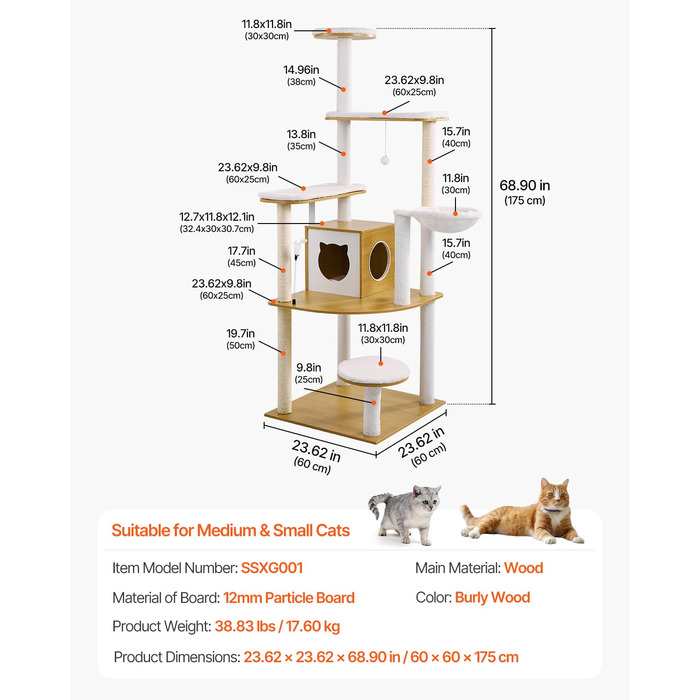 11.8x11.8in
(30x30cm)

14.96in
(38cm)

23.62x9.8in
(60x25cm)

13.8in
(35cm)

15.7in
(40cm)

23.62x9.8in
(60x25cm)

11.8in
(30cm)

68.90 in
(175 cm)

12.7x11.8x12.1in
(32.4x30x30.7cm)

17.7in
(45cm)

15.7in
(40cm)

23.62x9.8in
(60x25cm)

19.7in
(50cm)

11.8x11.8in
(30x30cm)

9.8in
(25cm)

23.62 in
(60 cm)

23.62 in
(60 cm)

Suitable for Medium & Small Cats

Item Model Number: SSXG001

Main Material: Wood

Material of Board: 12mm Particle Board

Color: Burly Wood

Product Weight: 38.83 lbs / 17.60 kg

Product Dimensions: 23.62 × 23.62 × 68.90 in / 60 × 60 × 175 cm