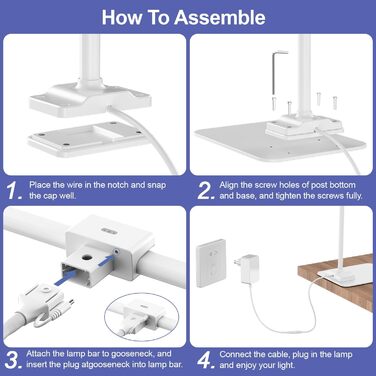 How To Assemble

1. Place the wire in the notch and snap the cap well.

2. Align the screw holes of post bottom and base, and tighten the screws fully.

3. Attach the lamp bar to gooseneck, and insert the plug atgooseneck into lamp bar.

4. Connect the cable, plug in the lamp and enjoy your light.