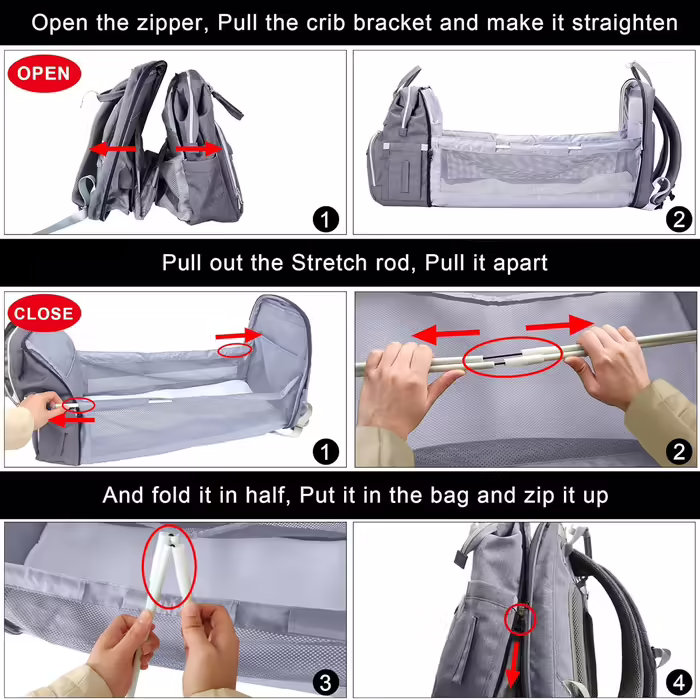 Open the zipper, Pull the crib bracket and make it straighten

OPEN

1

2

Pull out the Stretch rod, Pull it apart

CLOSE

1

2

And fold it in half, Put it in the bag and zip it up

3

4