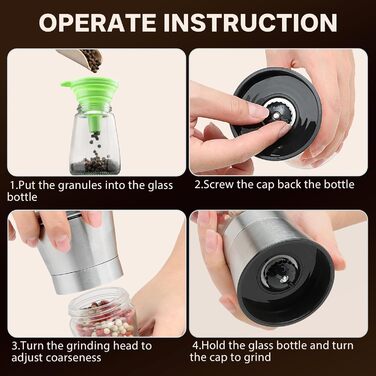 OPERATE INSTRUCTION

1.Put the granules into the glass bottle

2.Screw the cap back the bottle

3.Turn the grinding head to adjust coarseness

4.Hold the glass bottle and turn the cap to grind