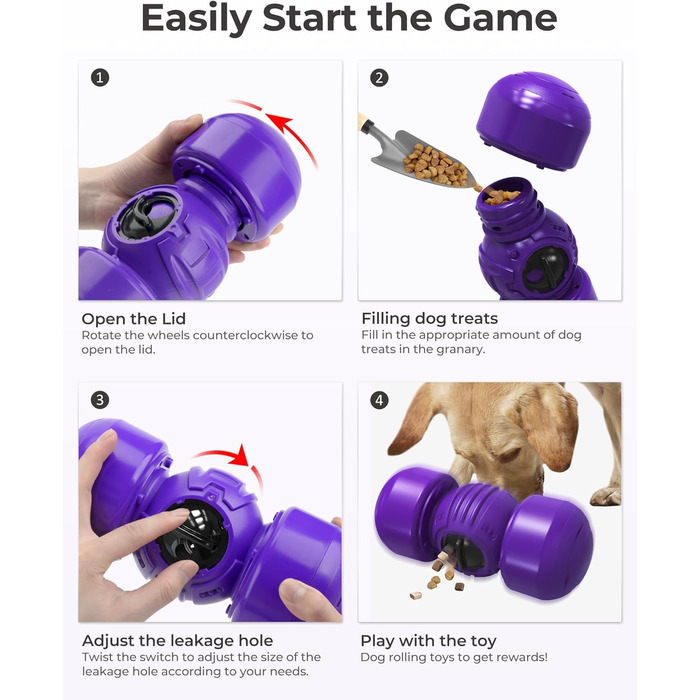 Easily Start the Game

1

Open the Lid
Rotate the wheels counterclockwise to open the lid.

2

Filling dog treats
Fill in the appropriate amount of dog treats in the granary.

3

Adjust the leakage hole
Twist the switch to adjust the size of the leakage hole according to your needs.

4

Play with the toy
Dog rolling toys to get rewards!