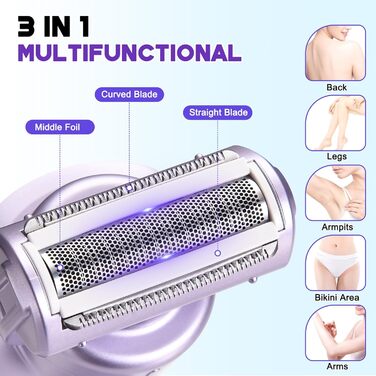 3 IN 1
MULTIFUNCTIONAL

Curved Blade
Straight Blade
Middle Foil

Back
Legs
Armpits
Bikini Area
Arms