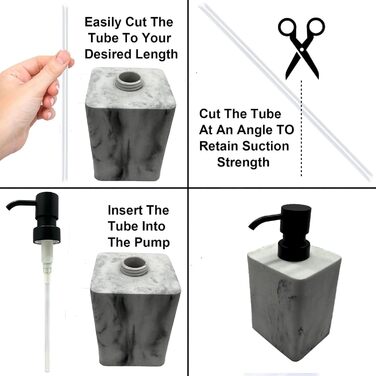 Easily Cut The Tube To Your Desired Length

Cut The Tube At An Angle TO Retain Suction Strength

Insert The Tube Into The Pump