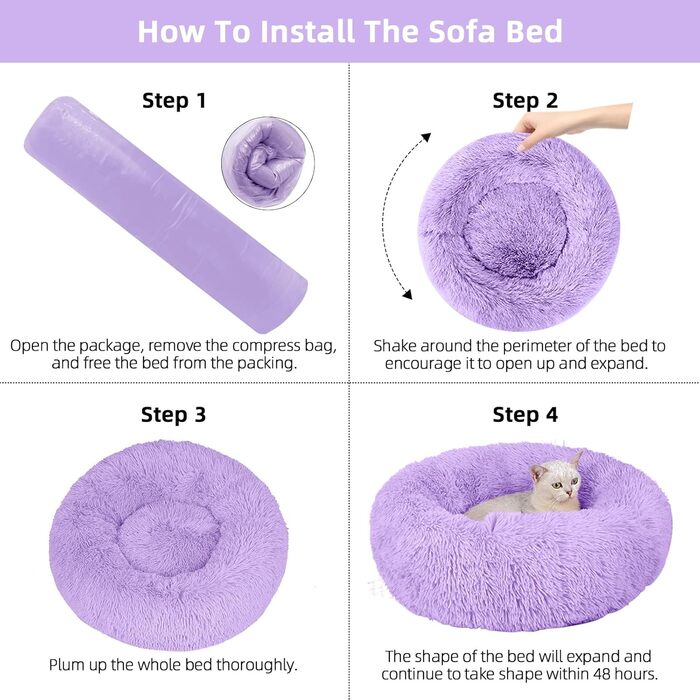 How To Install The Sofa Bed

Step 1

Open the package, remove the compress bag, and free the bed from the packing.

Step 2

Shake around the perimeter of the bed to encourage it to open up and expand.

Step 3

Plum up the whole bed thoroughly.

Step 4

The shape of the bed will expand and continue to take shape within 48 hours.