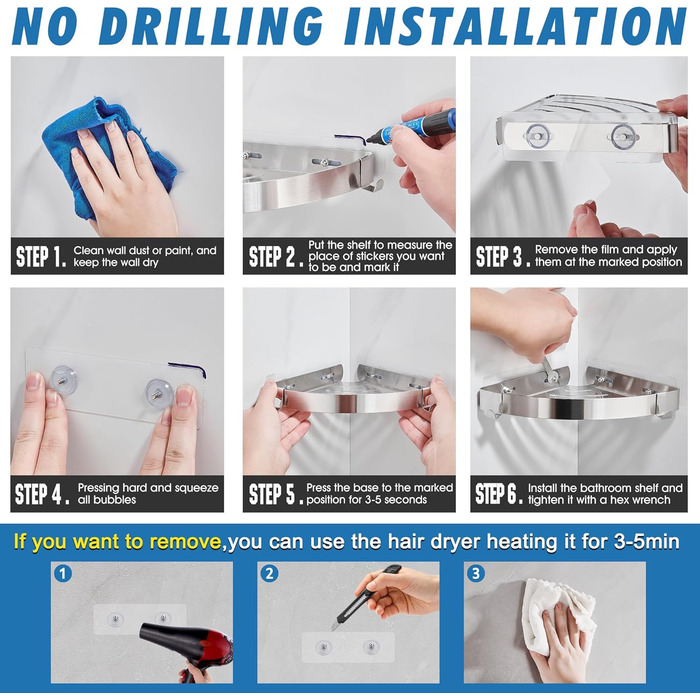 NO DRILLING INSTALLATION

STEP 1. Clean wall dust or paint, and keep the wall dry

STEP 2. Put the shelf to measure the place of stickers you want to be and mark it

STEP 3. Remove the film and apply them at the marked position

STEP 4. Pressing hard and squeeze all bubbles

STEP 5. Press the base to the marked position for 3-5 seconds

STEP 6. Install the bathroom shelf and tighten it with a hex wrench

If you want to remove,you can use the hair dryer heating it for 3-5min

1

2

3