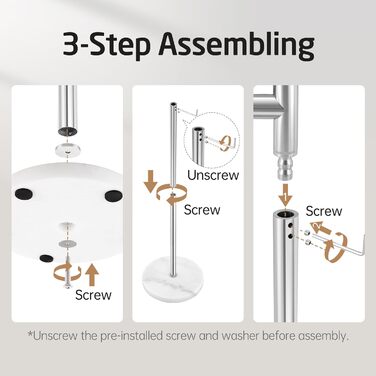 3-Step Assembling

Screw

Unscrew

Screw

Screw

*Unscrew the pre-installed screw and washer before assembly.