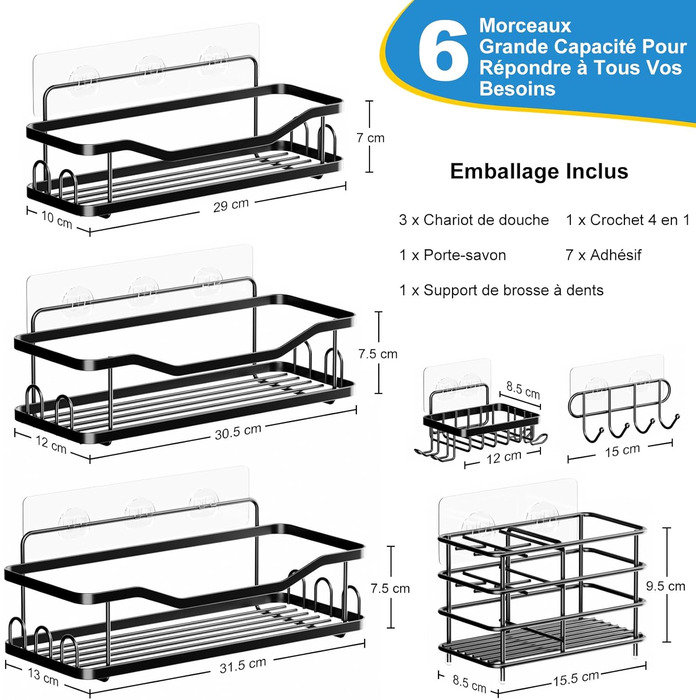 6 Morceaux Grande Capacité Pour Répondre à Tous Vos Besoins

7 cm
10 cm
29 cm

Emballage Inclus

3 x Chariot de douche    1 x Crochet 4 en 1

1 x Porte-savon    7 x Adhésif

1 x Support de brosse à dents

7.5 cm
12 cm
30.5 cm

8.5 cm
12 cm
15 cm

7.5 cm
13 cm
31.5 cm

9.5 cm
8.5 cm
15.5 cm