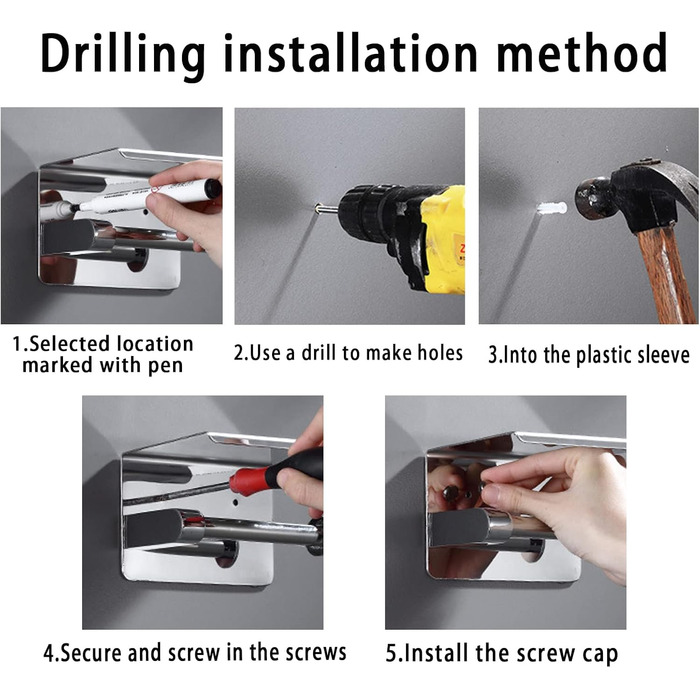 Drilling installation method

1.Selected location marked with pen

2.Use a drill to make holes

3.Into the plastic sleeve

4.Secure and screw in the screws

5.Install the screw cap