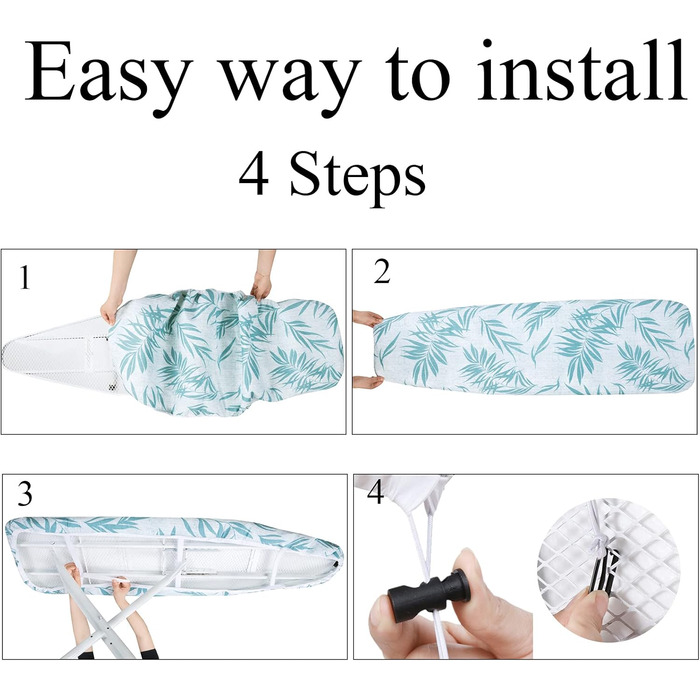 Easy way to install
4 Steps

1

2

3

4