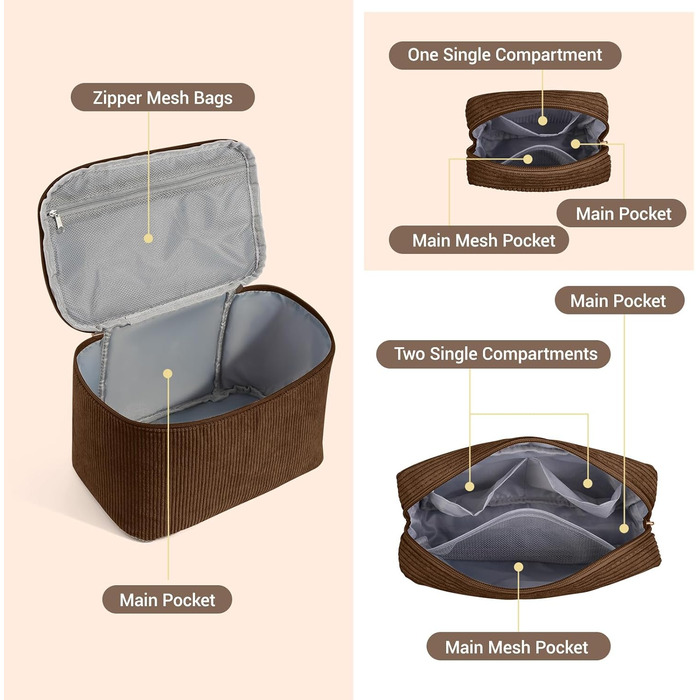 Zipper Mesh Bags

Main Pocket

One Single Compartment

Main Pocket

Main Mesh Pocket

Main Pocket

Two Single Compartments

Main Mesh Pocket