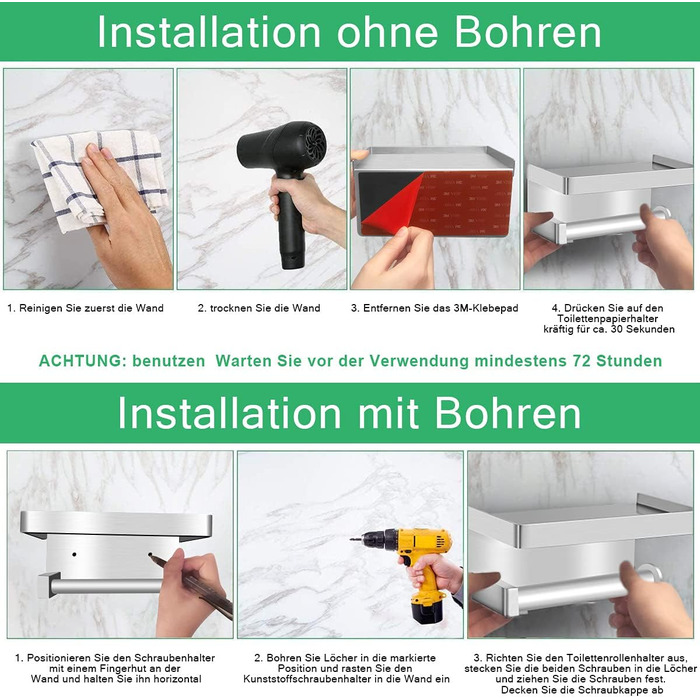 Installation ohne Bohren

1. Reinigen Sie zuerst die Wand

2. trocknen Sie die Wand

3. Entfernen Sie das 3M-Klebepad

4. Drücken Sie auf den Toilettenpapierhalter kräftig für ca. 30 Sekunden

ACHTUNG: benutzen Warten Sie vor der Verwendung mindestens 72 Stunden

Installation mit Bohren

1. Positionieren Sie den Schraubenhalter mit einem Fingerhut an der Wand und halten Sie ihn horizontal

2. Bohren Sie Löcher in die markierte Position und rasten Sie den Kunststoffschraubenhalter in die Wand ein

3. Richten Sie den Toilettenrollenhalter aus, stecken Sie die beiden Schrauben in die Löcher und ziehen Sie die Schrauben fest. Decken Sie die Schraubkappe ab