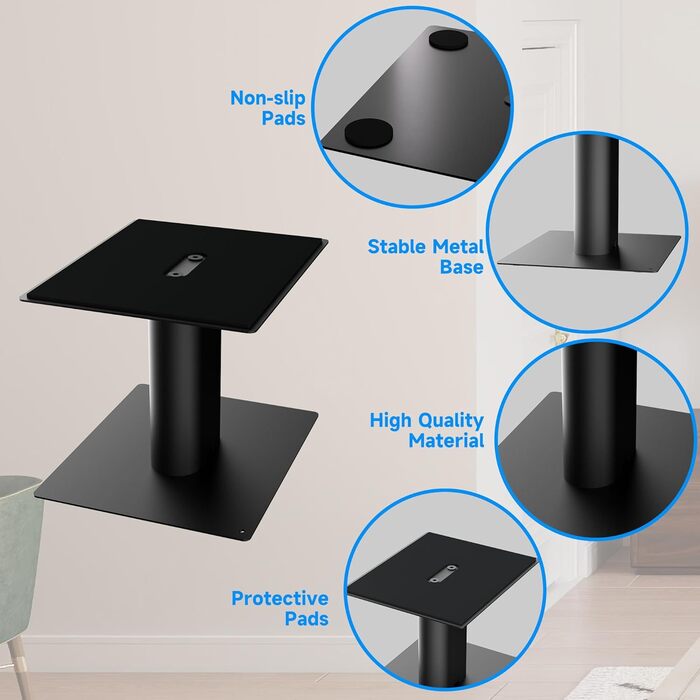 Non-slip Pads

Stable Metal Base

High Quality Material

Protective Pads