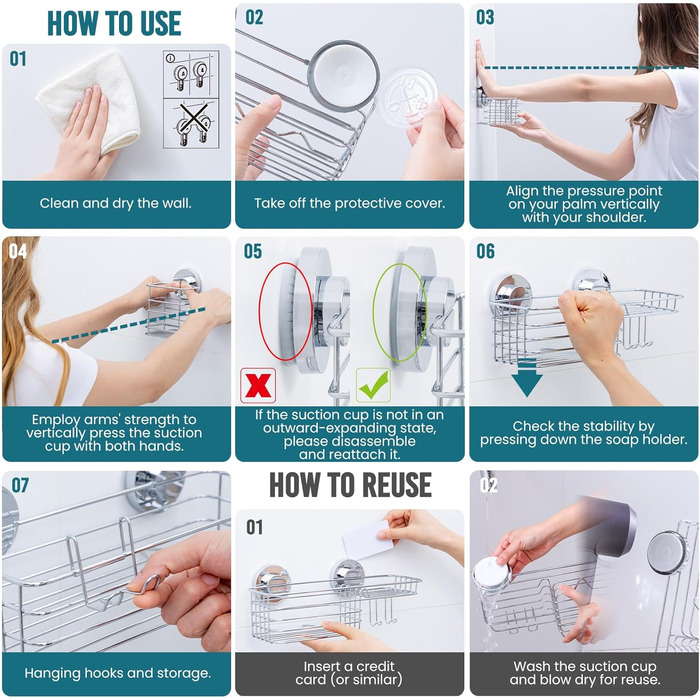 HOW TO USE

01

Clean and dry the wall.

02

Take off the protective cover.

03

Align the pressure point on your palm vertically with your shoulder.

04

Employ arms' strength to vertically press the suction cup with both hands.

05

If the suction cup is not in an outward-expanding state, please disassemble and reattach it.

06

Check the stability by pressing down the soap holder.

07

Hanging hooks and storage.

HOW TO REUSE

01

Insert a credit card (or similar)

02

Wash the suction cup and blow dry for reuse.