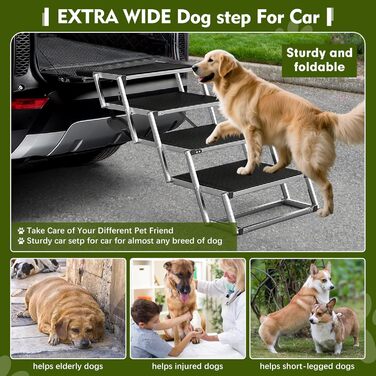 EXTRA WIDE Dog step For Car

Sturdy and foldable

Take Care of Your Different Pet Friend
Sturdy car setp for car for almost any breed of dog

helps elderly dogs

helps injured dogs

helps short-legged dogs